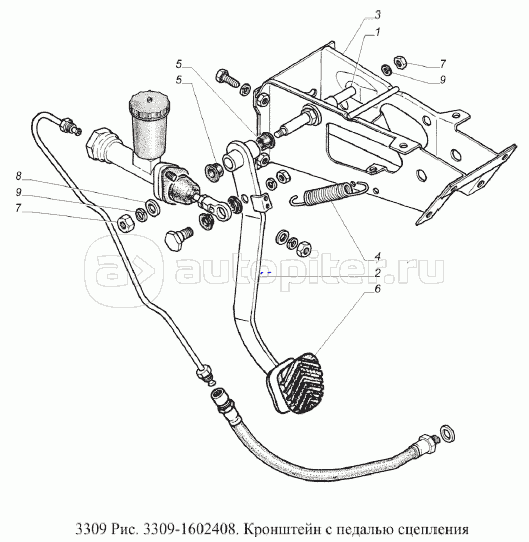 3
1
7
9
5
5
8
9
7
4
2
6
autopiter.ru

3309 Рис. 3309-1602408. Кронштейн с педалью сцепления